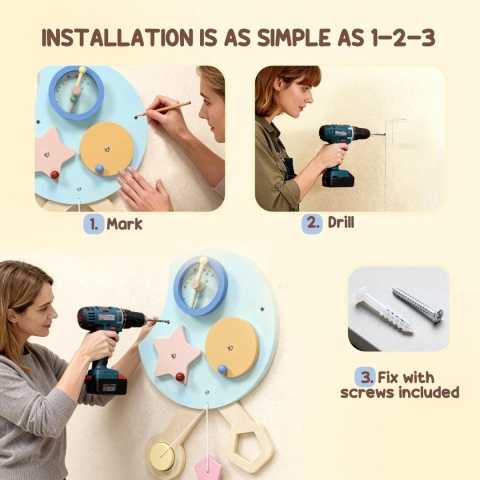 INSTALLATION IS AS SIMPLE AS 1-2-3

1. Mark

2. Drill

3. Fix with screws included